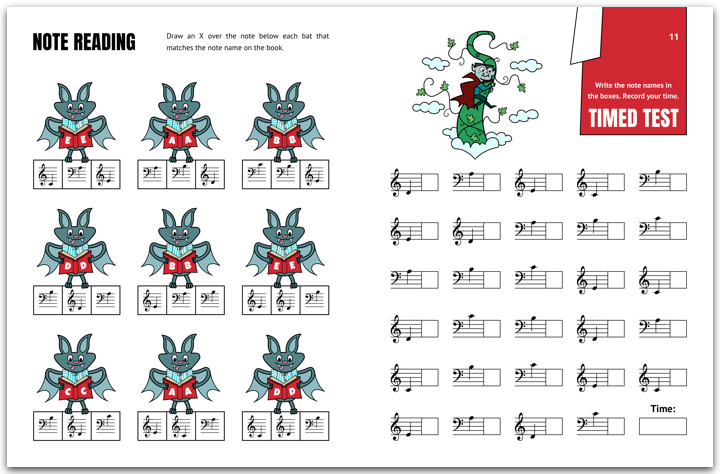 NOTE READING

Draw an X over the note below each bat that matches the note name on the book.

E E

A A

B B

D D

B B

E E

C C

A A

D D

11

Write the note names in the boxes. Record your time.

TIMED TEST

Time: